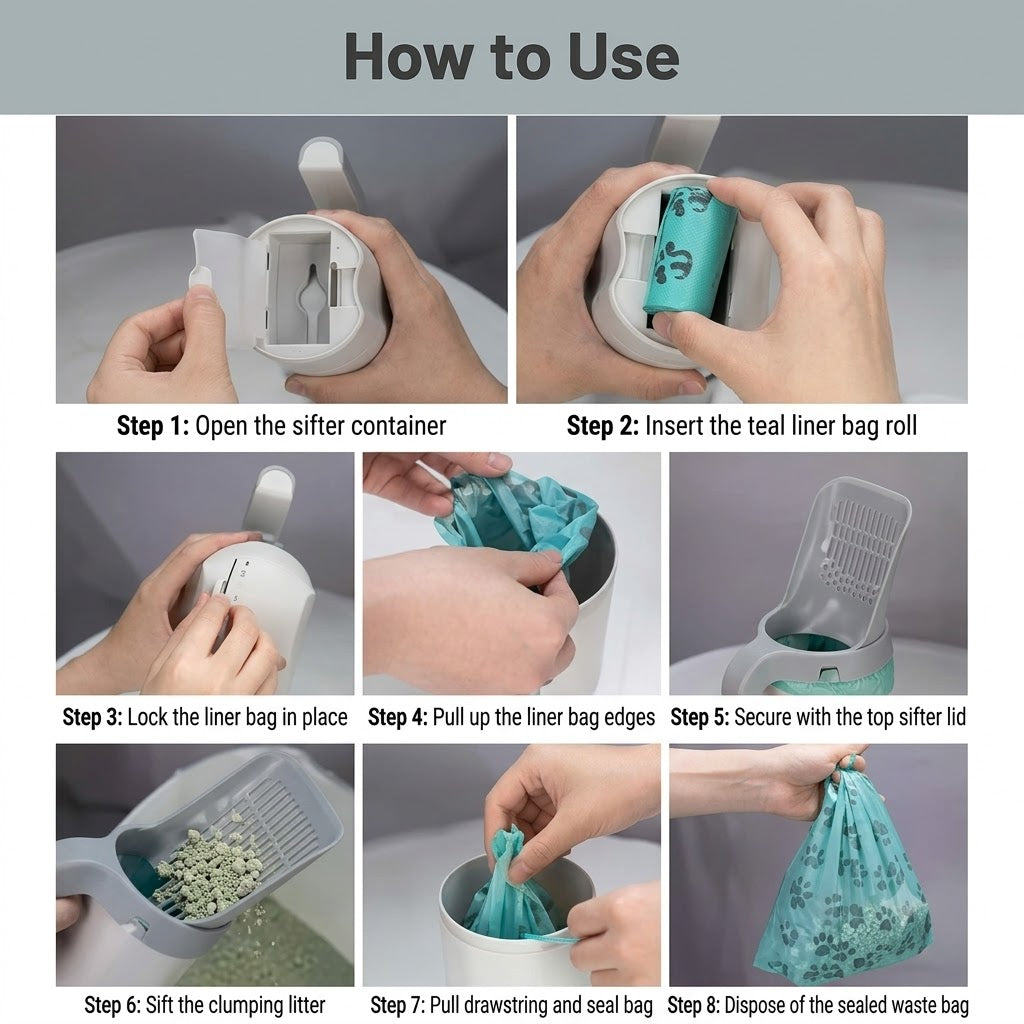 How to Use

Step 1: Open the sifter container

Step 2: Insert the teal liner bag roll

Step 3: Lock the liner bag in place

Step 4: Pull up the liner bag edges

Step 5: Secure with the top sifter lid

Step 6: Sift the clumping litter

Step 7: Pull drawstring and seal bag

Step 8: Dispose of the sealed waste bag